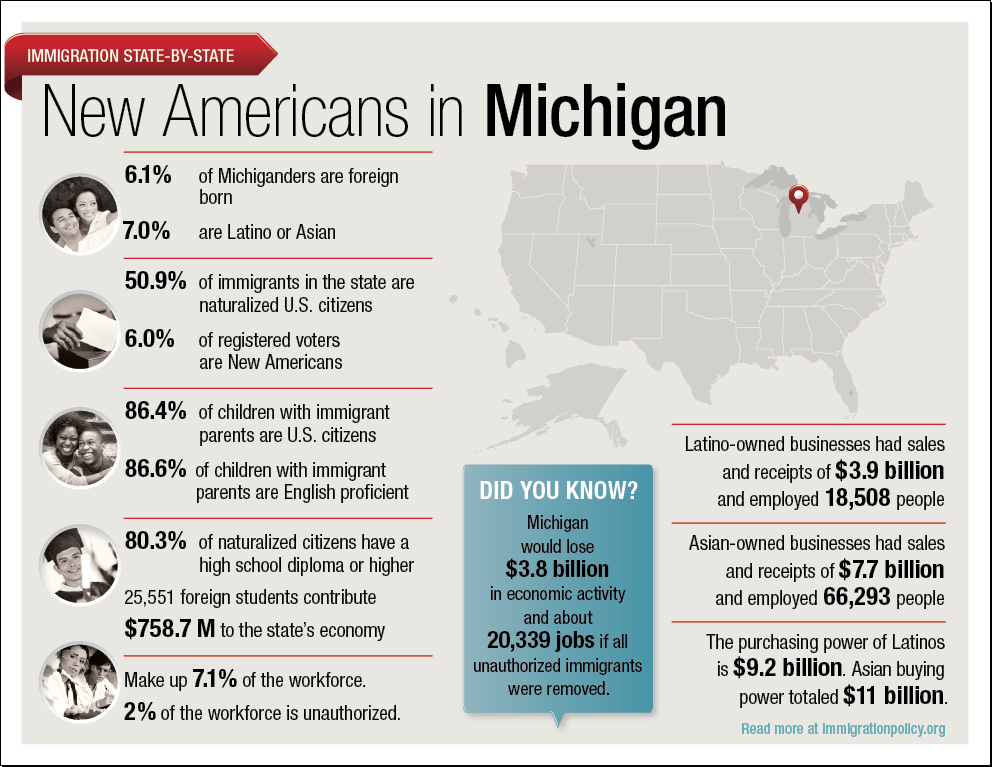 IMMIGRATION STATE-BY-STATE

New Americans in Michigan

6.1% of Michiganders are foreign born

7.0% are Latino or Asian

50.9% of immigrants in the state are naturalized U.S. citizens

6.0% of registered voters are New Americans

86.4% of children with immigrant parents are U.S. citizens

86.6% of children with immigrant parents are English proficient

80.3% of naturalized citizens have a high school diploma or higher

25,551 foreign students contribute

$758.7 M to the state's economy

Make up 7.1% of the workforce.

2% of the workforce is unauthorized.

DID YOU KNOW?

Michigan would lose $3.8 billion in economic activity and about 20,339 jobs if all unauthorized immigrants were removed.

Latino-owned businesses had sales and receipts of $3.9 billion and employed 18,508 people

Asian-owned businesses had sales and receipts of $7.7 billion and employed 66,293 people

The purchasing power of Latinos is $9.2 billion. Asian buying power totaled $11 billion.

Read more at immigrationpolicy.org