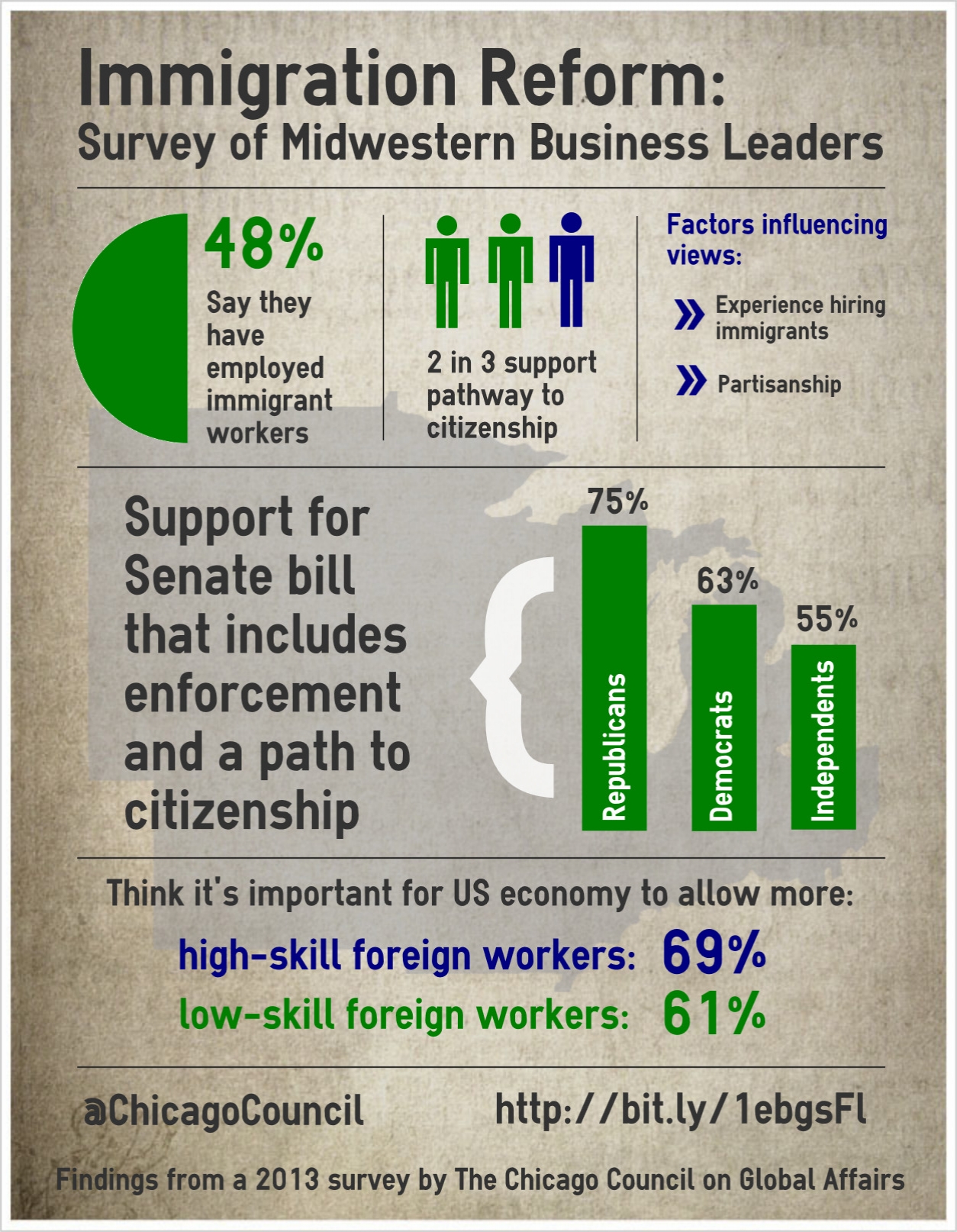 Immigration Reform:
Survey of Midwestern Business Leaders

48%
Say they have employed immigrant workers

2 in 3 support pathway to citizenship

Factors influencing views:

Experience hiring immigrants

Partisanship

Support for Senate bill that includes enforcement and a path to citizenship

75%
Republicans

63%
Democrats

55%
Independents

Think it's important for US economy to allow more:
high-skill foreign workers: 69%
low-skill foreign workers: 61%

@ChicagoCouncil

http://bit.ly/1ebgsFl

Findings from a 2013 survey by The Chicago Council on Global Affairs